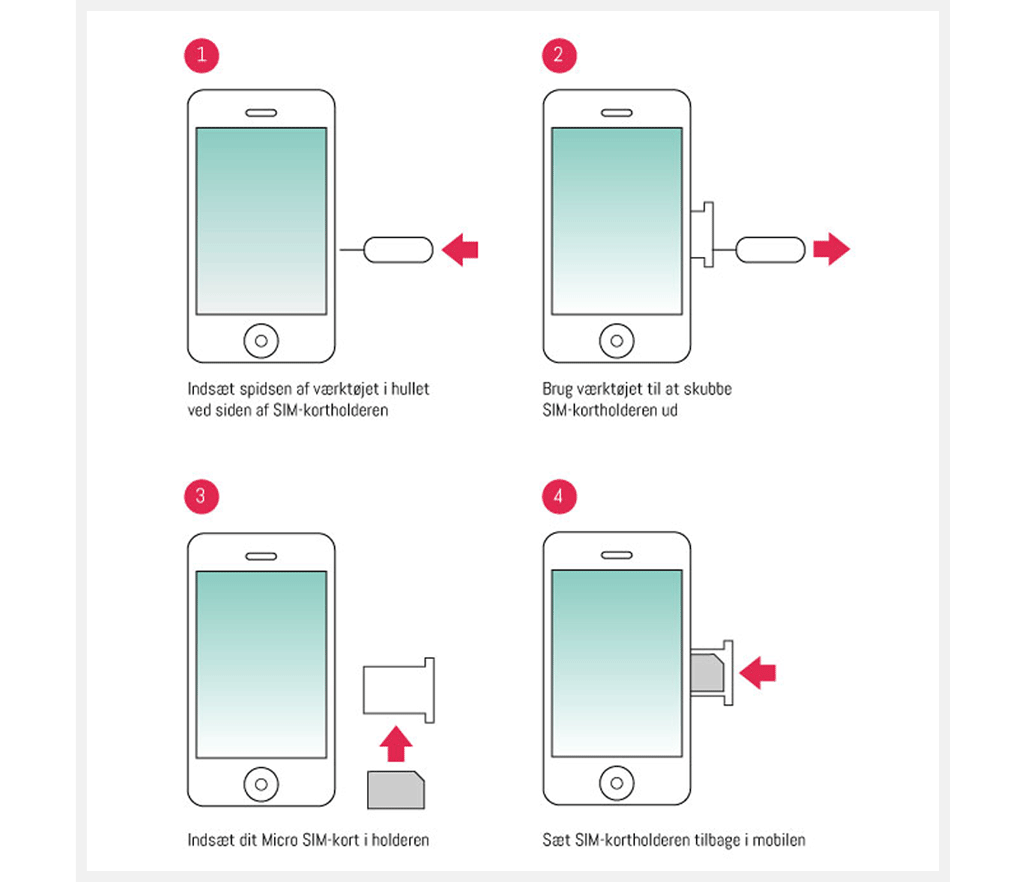 1

Indsæt spidsen af værktøjet i hullet ved siden af SIM-kortholderen

2

Brug værktøjet til at skubbe SIM-kortholderen ud

3

Indsæt dit Micro SIM-kort i holderen

4

Sæt SIM-kortholderen tilbage i mobilen